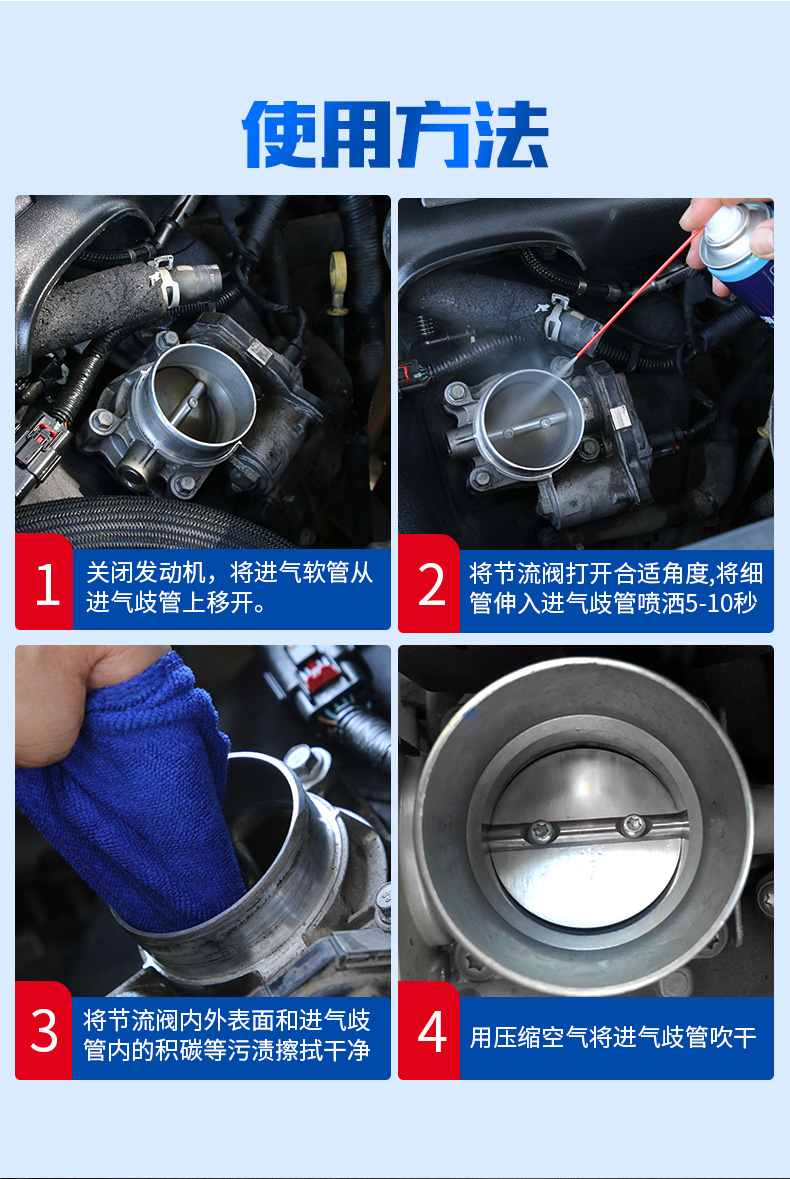 使用方法

1 关闭发动机，将进气软管从进气歧管上移开。

2 将节流阀打开合适角度,将细管伸入进气歧管喷洒5-10秒

3 将节流阀内外表面和进气歧管内的积碳等污渍擦拭干净

4 用压缩空气将进气歧管吹干